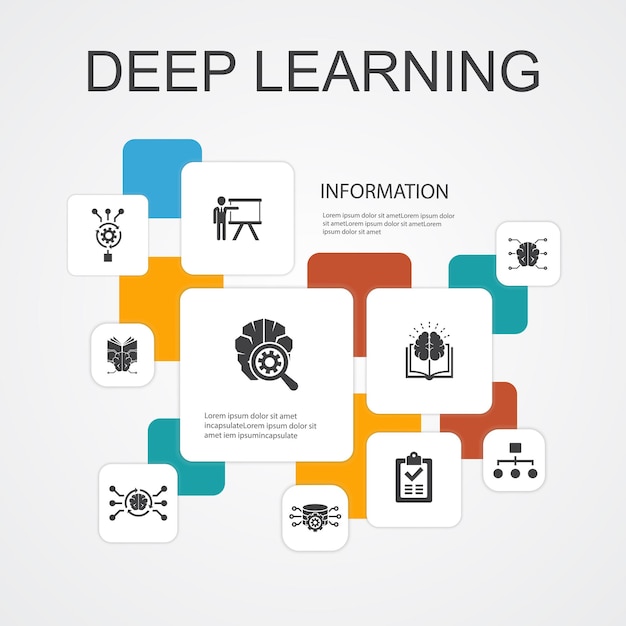 DEEP LEARNING

INFORMATION

Lorem ipsum dolor sit ametLorem ipsum dolor sit ametLorem ipsum dolor sit ametLorem ipsum dolor sit amet

Lorem ipsum dolor sit amet incapsulateLorem ipsum dolor sit amet iem ipsumincapsulate