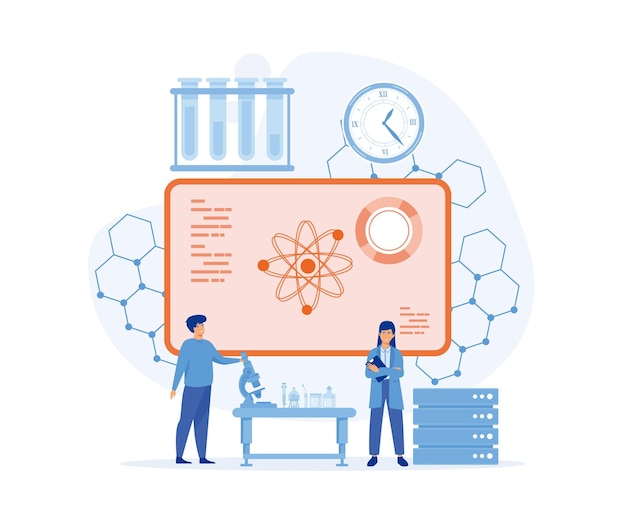 XII
III
VI
IX