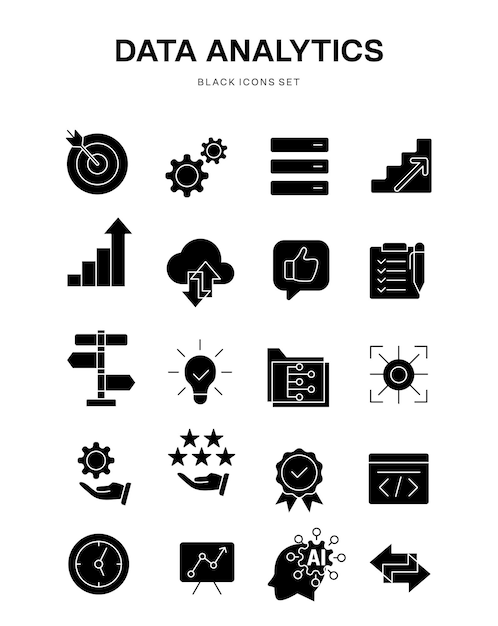 DATA ANALYTICS

BLACK ICONS SET

AI