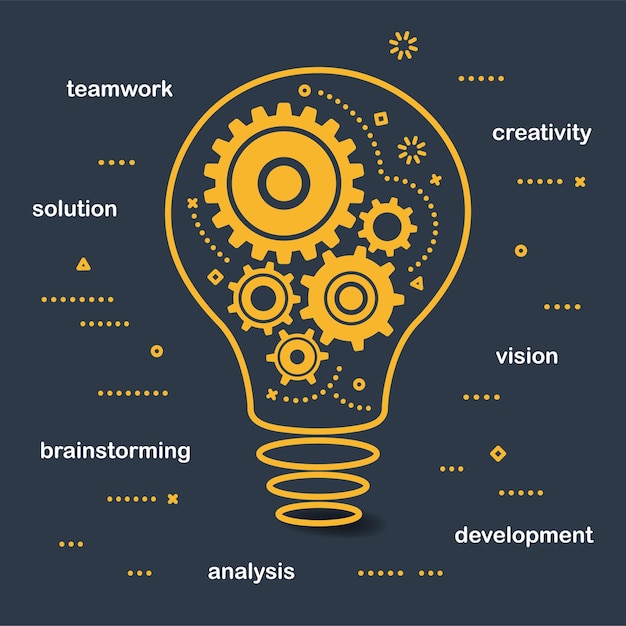 teamwork

creativity

solution

vision

brainstorming

development

analysis