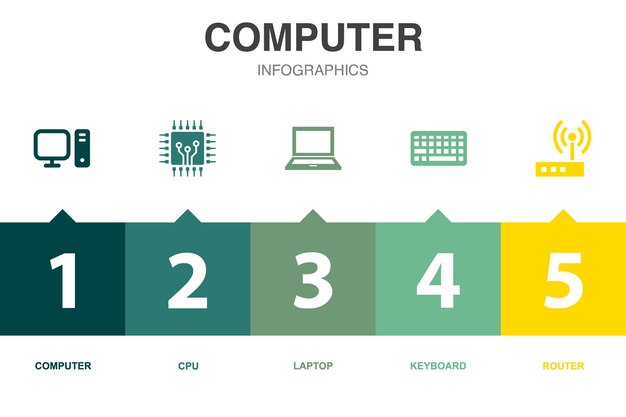 COMPUTER

INFOGRAPHICS

1

2

3

4

5

COMPUTER

CPU

LAPTOP

KEYBOARD

ROUTER