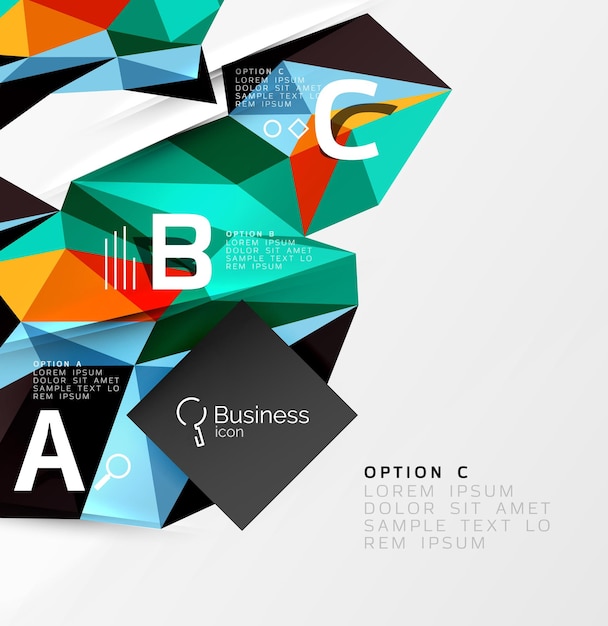 OPTION C
LOREM IPSUM
DOLOR SIT AMET
SAMPLE TEXT LO
REM IPSUM

C

B

OPTION B
LOREM IPSUM
DOLOR SIT AMET
SAMPLE TEXT LO
REM IPSUM

OPTION A
LOREM IPSUM
DOLOR SIT AMET
SAMPLE TEXT LO
REM IPSUM

A

Business
icon

OPTION C
LOREM IPSUM
DOLOR SIT AMET
SAMPLE TEXT LO
REM IPSUM