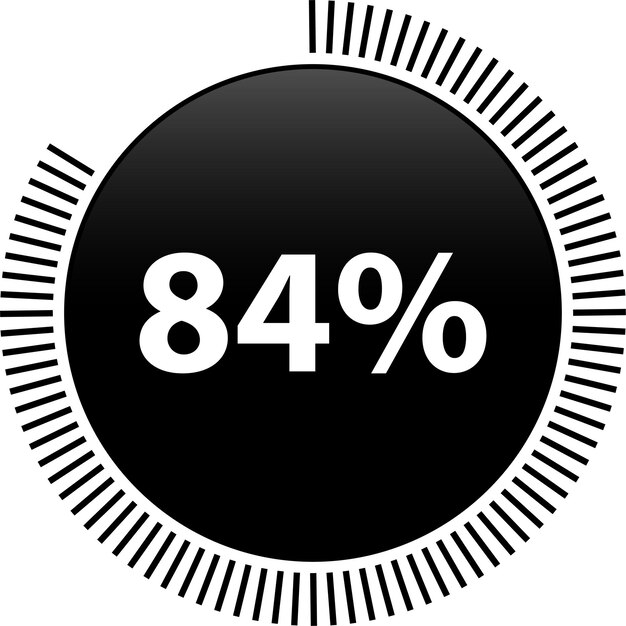 84%