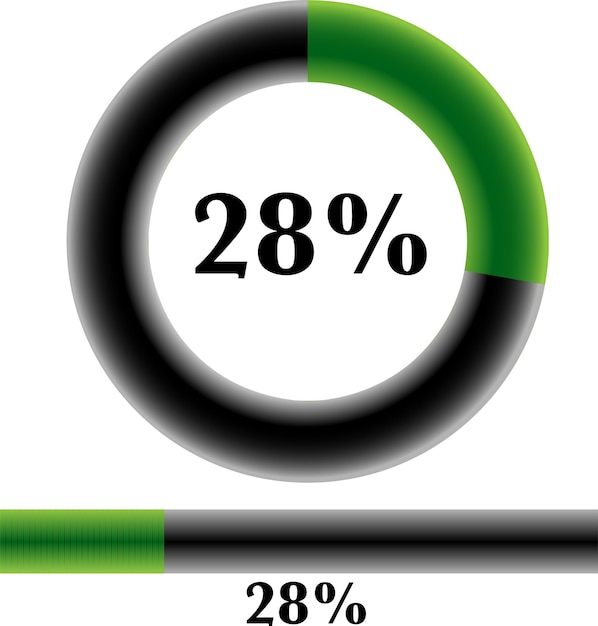 28%

28%