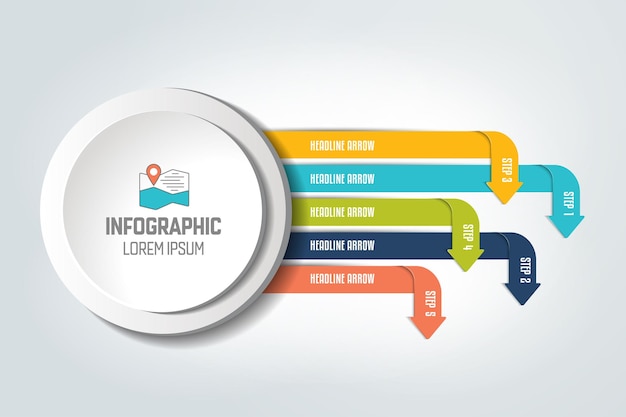 INFOGRAPHIC
LOREM IPSUM

HEADLINE ARROW
STEP 3
HEADLINE ARROW
STEP 1
HEADLINE ARROW
STEP 4
HEADLINE ARROW
STEP 2
HEADLINE ARROW
STEP 5