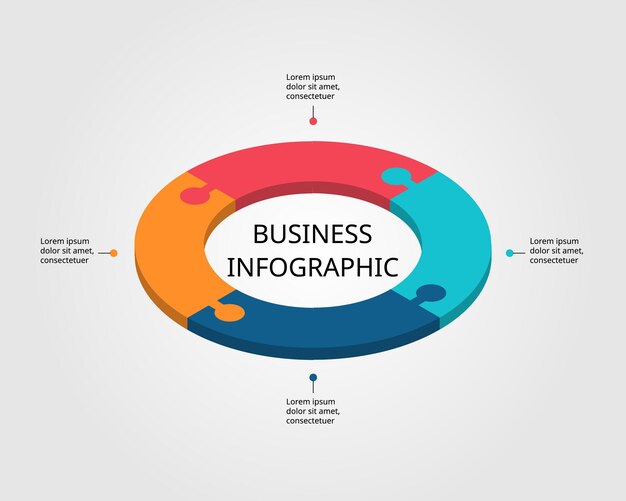 Lorem ipsum dolor sit amet, consectetuer

Lorem ipsum dolor sit amet, consectetuer

BUSINESS INFOGRAPHIC

Lorem ipsum dolor sit amet, consectetuer

Lorem ipsum dolor sit amet, consectetuer