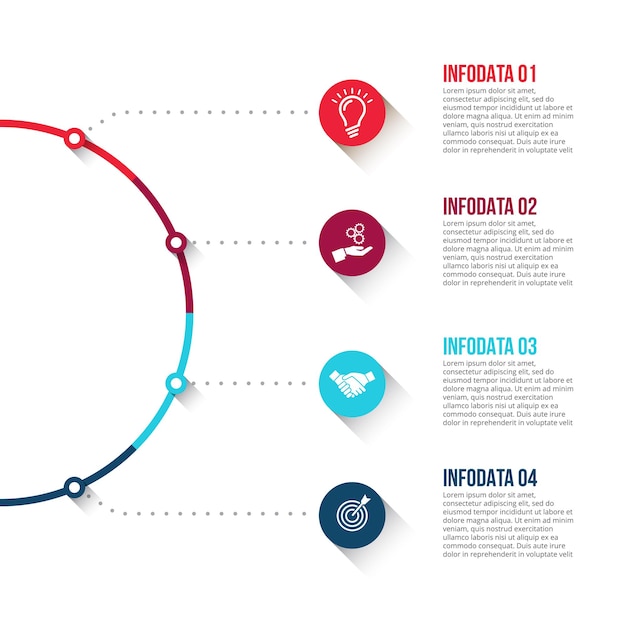 INFODATA 01
Lorem ipsum dolor sit amet, consectetur adipiscing elit, sed do eiusmod tempor incididunt ut labore et dolore magna aliqua. Ut enim ad minim veniam, quis nostrud exercitation ullamco laboris nisi ut aliquip ex ea commodo consequat. Duis aute irure dolor in reprehenderit in voluptate velit

INFODATA 02
Lorem ipsum dolor sit amet, consectetur adipiscing elit, sed do eiusmod tempor incididunt ut labore et dolore magna aliqua. Ut enim ad minim veniam, quis nostrud exercitation ullamco laboris nisi ut aliquip ex ea commodo consequat. Duis aute irure dolor in reprehenderit in voluptate velit

INFODATA 03
Lorem ipsum dolor sit amet, consectetur adipiscing elit, sed do eiusmod tempor incididunt ut labore et dolore magna aliqua. Ut enim ad minim veniam, quis nostrud exercitation ullamco laboris nisi ut aliquip ex ea commodo consequat. Duis aute irure dolor in reprehenderit in voluptate velit

INFODATA 04
Lorem ipsum dolor sit amet, consectetur adipiscing elit, sed do eiusmod tempor incididunt ut labore et dolore magna aliqua. Ut enim ad minim veniam, quis nostrud exercitation ullamco laboris nisi ut aliquip ex ea commodo consequat. Duis aute irure dolor in reprehenderit in voluptate velit