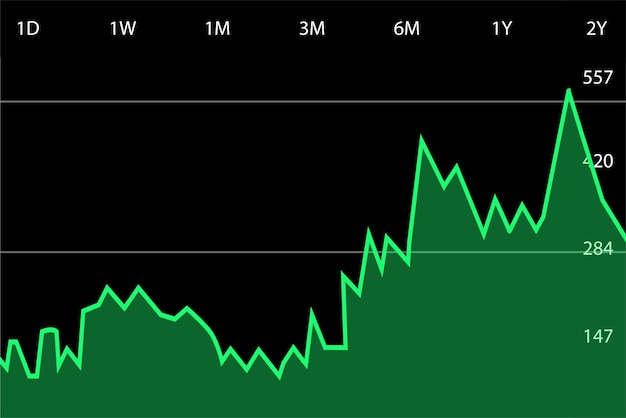 1D 1W 1M 3M 6M 1Y 2Y

557

420

284

147