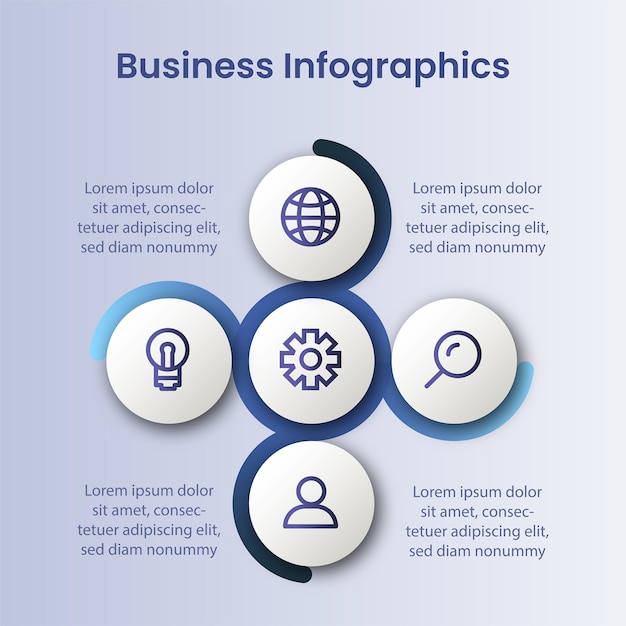 Business Infographics

Lorem ipsum dolor sit amet, consectetuer adipiscing elit, sed diam nonummy

Lorem ipsum dolor sit amet, consectetuer adipiscing elit, sed diam nonummy

Lorem ipsum dolor sit amet, consectetuer adipiscing elit, sed diam nonummy

Lorem ipsum dolor sit amet, consectetuer adipiscing elit, sed diam nonummy