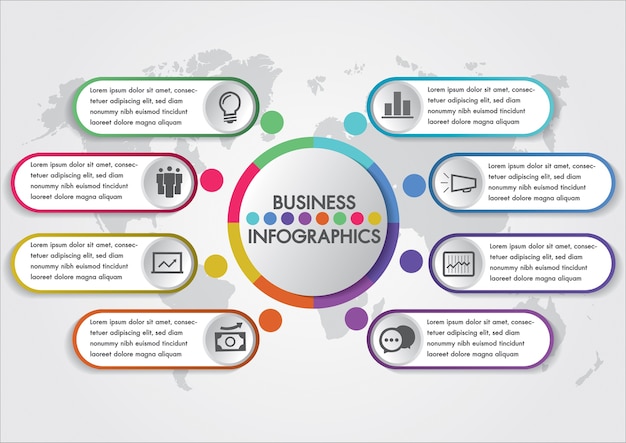 Lorem ipsum dolor sit amet, consectetuer adipiscing elit, sed diam nonummy nibh euismod tincidunt laoreet dolore magna aliquam

Lorem ipsum dolor sit amet, consectetuer adipiscing elit, sed diam nonummy nibh euismod tincidunt laoreet dolore magna aliquam

Lorem ipsum dolor sit amet, consectetuer adipiscing elit, sed diam nonummy nibh euismod tincidunt laoreet dolore magna aliquam

Lorem ipsum dolor sit amet, consectetuer adipiscing elit, sed diam nonummy nibh euismod tincidunt laoreet dolore magna aliquam

BUSINESS INFOGRAPHICS

Lorem ipsum dolor sit amet, consectetuer adipiscing elit, sed diam nonummy nibh euismod tincidunt laoreet dolore magna aliquam

Lorem ipsum dolor sit amet, consectetuer adipiscing elit, sed diam nonummy nibh euismod tincidunt laoreet dolore magna aliquam

Lorem ipsum dolor sit amet, consectetuer adipiscing elit, sed diam nonummy nibh euismod tincidunt laoreet dolore magna aliquam

Lorem ipsum dolor sit amet, consectetuer adipiscing elit, sed diam nonummy nibh euismod tincidunt laoreet dolore magna aliquam