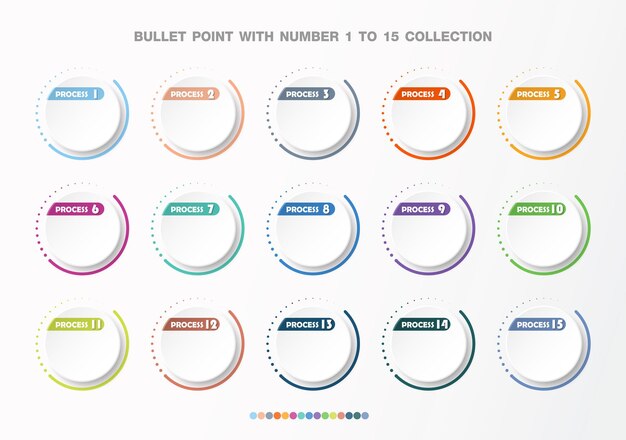 BULLET POINT WITH NUMBER 1 TO 15 COLLECTION

PROCESS 1

PROCESS 2

PROCESS 3

PROCESS 4

PROCESS 5

PROCESS 6

PROCESS 7

PROCESS 8

PROCESS 9

PROCESS 10

PROCESS 11

PROCESS 12

PROCESS 13

PROCESS 14

PROCESS 15