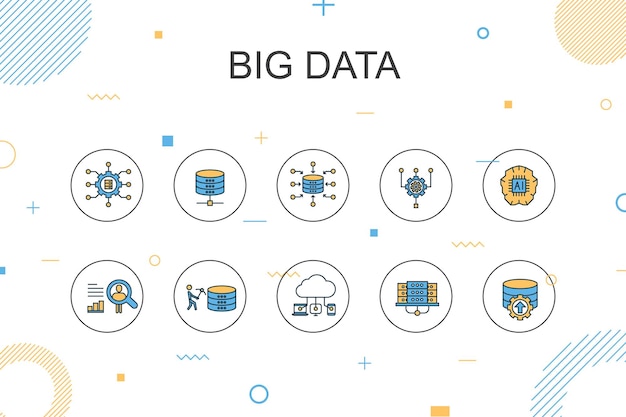 BIG DATA

AI