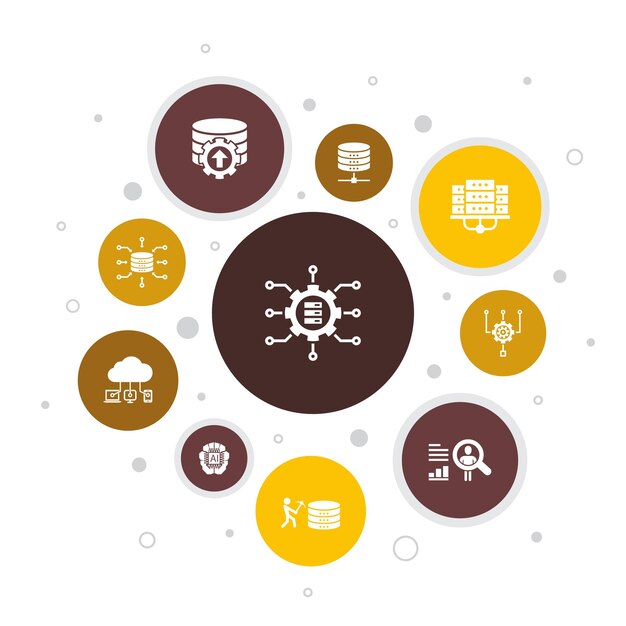 AI