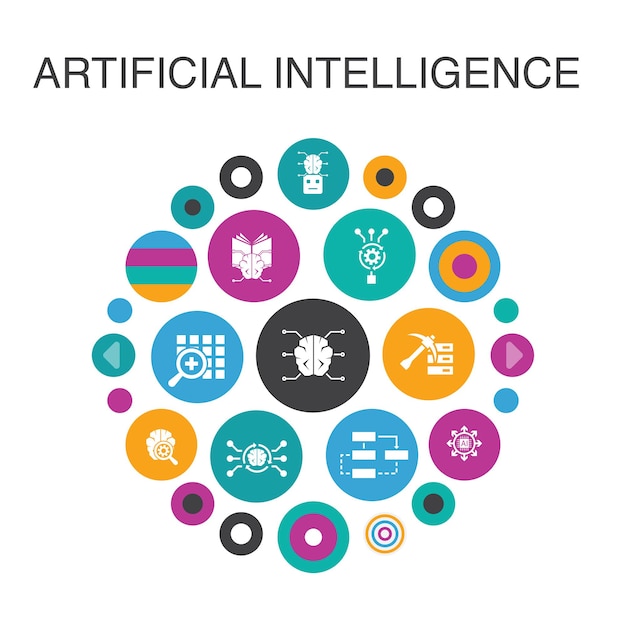 ARTIFICIAL INTELLIGENCE

AI