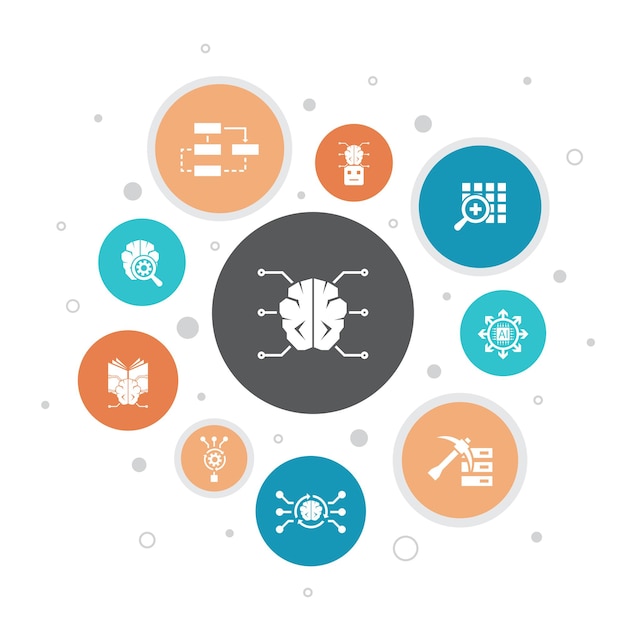 AI