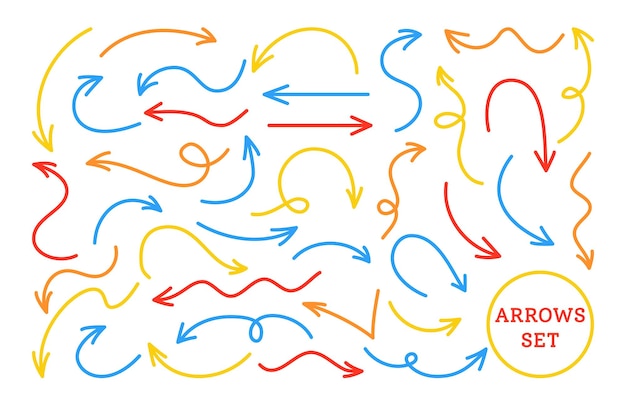 ARROWS
SET