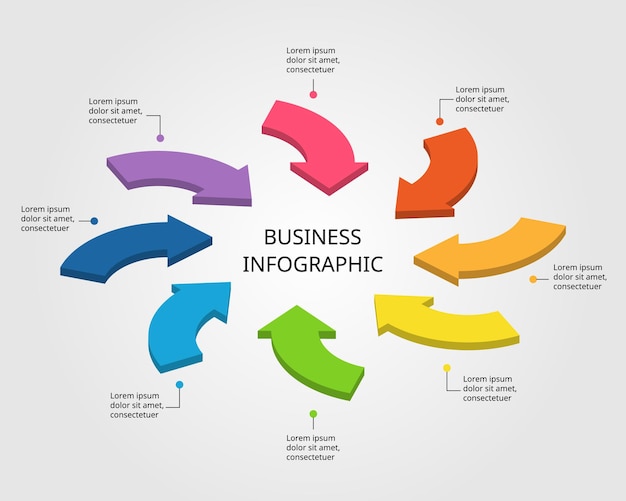 Lorem ipsum dolor sit amet, consectetuer

Lorem ipsum dolor sit amet, consectetuer

Lorem ipsum dolor sit amet, consectetuer

Lorem ipsum dolor sit amet, consectetuer

BUSINESS INFOGRAPHIC

Lorem ipsum dolor sit amet, consectetuer

Lorem ipsum dolor sit amet, consectetuer

Lorem ipsum dolor sit amet, consectetuer

Lorem ipsum dolor sit amet, consectetuer