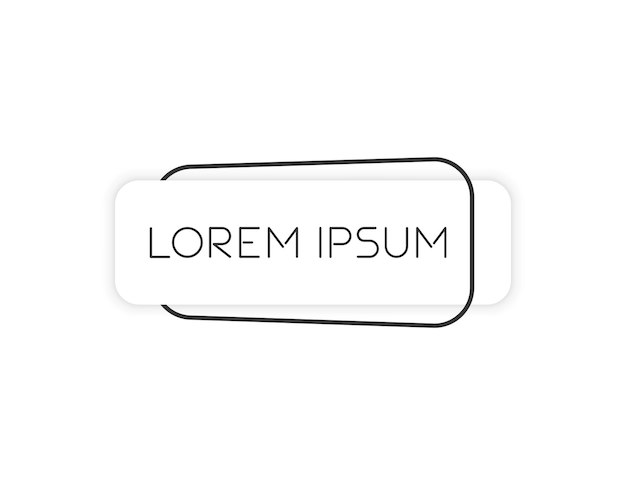 LOREM IPSUM