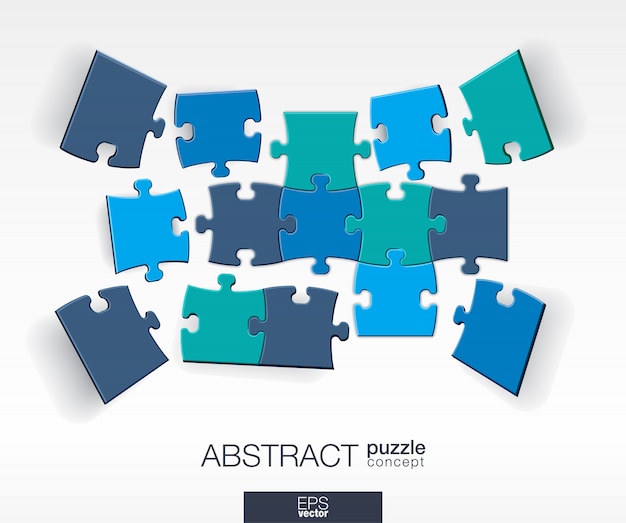 ABSTRACT puzzle concept

EPS vector