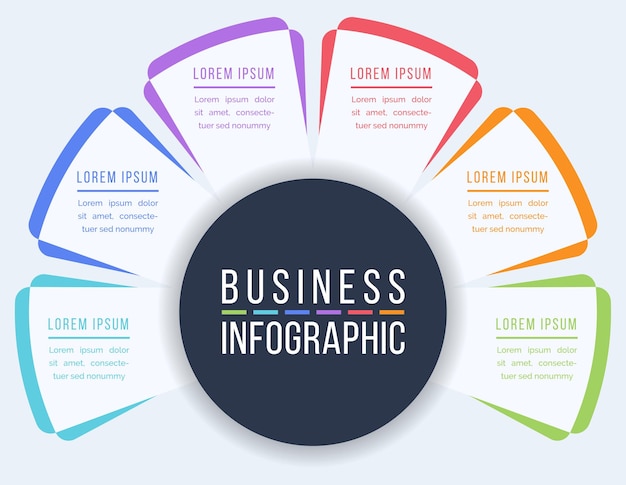 LOREM IPSUM
Lorem ipsum dolor sit amet, consectetuer sed nonummy

LOREM IPSUM
Lorem ipsum dolor sit amet, consectetuer sed nonummy

LOREM IPSUM
Lorem ipsum dolor sit amet, consectetuer sed nonummy

LOREM IPSUM
Lorem ipsum dolor sit amet, consectetuer sed nonummy

LOREM IPSUM
Lorem ipsum dolor sit amet, consectetuer sed nonummy

LOREM IPSUM
Lorem ipsum dolor sit amet, consectetuer sed nonummy

BUSINESS
INFOGRAPHIC