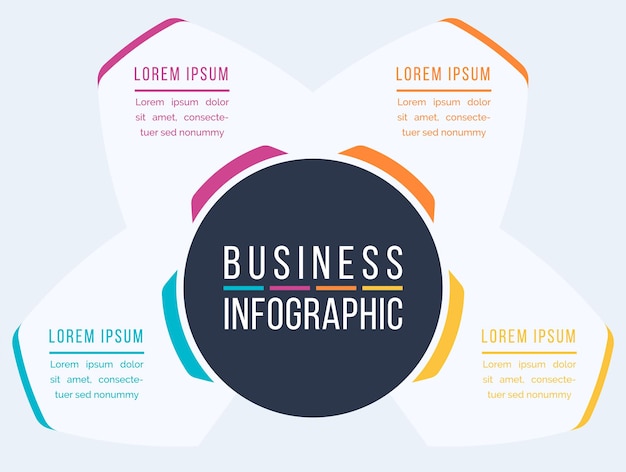 LOREM IPSUM
Lorem ipsum dolor sit amet, consectetuer sed nonummy

LOREM IPSUM
Lorem ipsum dolor sit amet, consectetuer sed nonummy

BUSINESS
INFOGRAPHIC

LOREM IPSUM
Lorem ipsum dolor sit amet, consectetuer sed nonummy

LOREM IPSUM
Lorem ipsum dolor sit amet, consectetuer sed nonummy