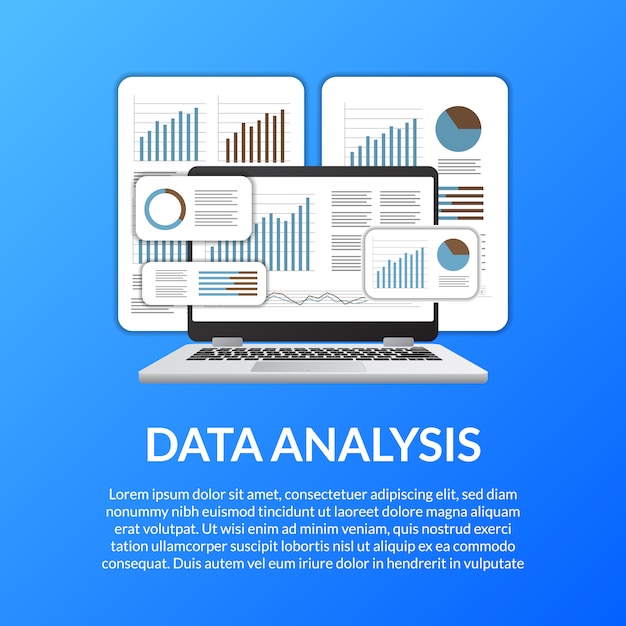 DATA ANALYSIS

Lorem ipsum dolor sit amet, consectetuer adipiscing elit, sed diam nonummy nibh euismod tincidunt ut laoreet dolore magna aliquam erat volutpat. Ut wisi enim ad minim veniam, quis nostrud exerci tation ullamcorper suscipit lobortis nisl ut aliquip ex ea commodo consequat. Duis autem vel eum iriure dolor in hendrerit in vulputate