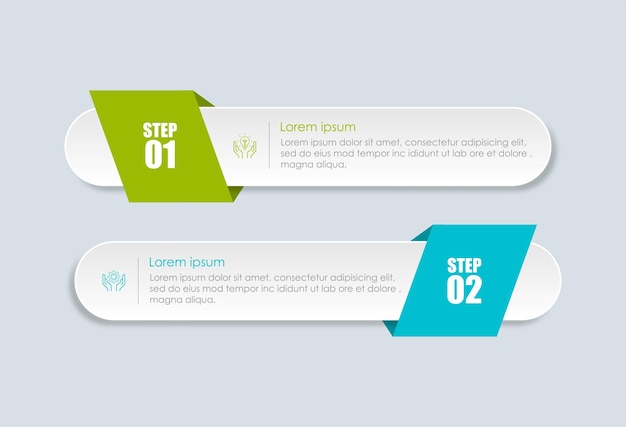 STEP
01

Lorem ipsum
Lorem ipsum dolor sit amet, consectetur adipisicing elit, sed do eius mod tempor inc ididunt ut lab ore et dolore , magna aliqua.

Lorem ipsum
Lorem ipsum dolor sit amet, consectetur adipisicing elit, sed do eius mod tempor inc ididunt ut lab ore et dolore , magna aliqua.

STEP
02