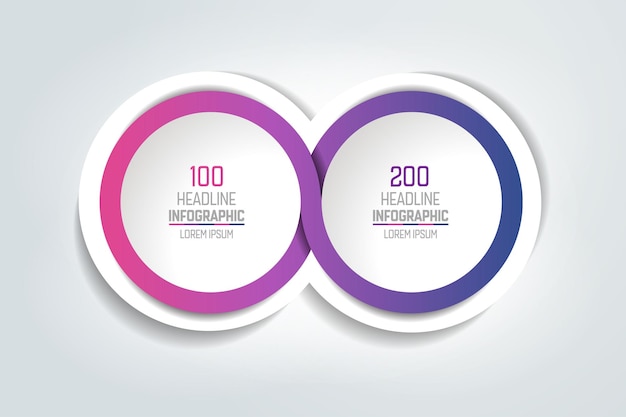 100
HEADLINE
INFOGRAPHIC
LOREM IPSUM

200
HEADLINE
INFOGRAPHIC
LOREM IPSUM