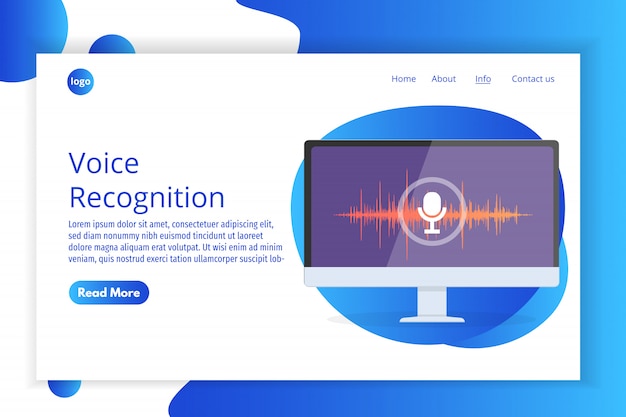 logo

Home About Info Contact us

Voice Recognition

Lorem ipsum dolor sit amet, consectetuer adipiscing elit, sed diam nonummy nibh euismod tincidunt ut laoreet dolore magna aliquam erat volutpat. Ut wisi enim ad minim veniam, quis nostrud exerci tation ullamcorper suscipit lob-

Read More