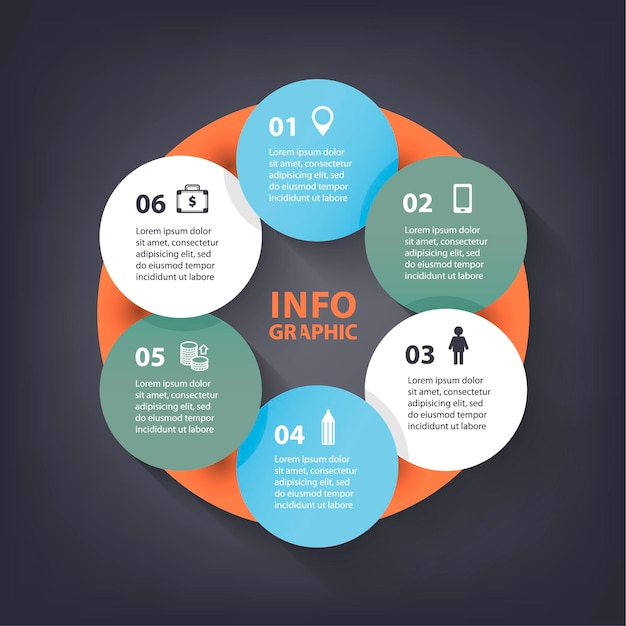 01

Lorem ipsum dolor sit amet, consectetur adipisicing elit, sed do eiusmod tempor incididunt ut labore

02

Lorem ipsum dolor sit amet, consectetur adipisicing elit, sed do eiusmod tempor incididunt ut labore

03

Lorem ipsum dolor sit amet, consectetur adipisicing elit, sed do eiusmod tempor incididunt ut labore

04

Lorem ipsum dolor sit amet, consectetur adipisicing elit, sed do eiusmod tempor incididunt ut labore

05

Lorem ipsum dolor sit amet, consectetur adipisicing elit, sed do eiusmod tempor incididunt ut labore

06

$

Lorem ipsum dolor sit amet, consectetur adipisicing elit, sed do eiusmod tempor incididunt ut labore

INFO
GRAPHIC