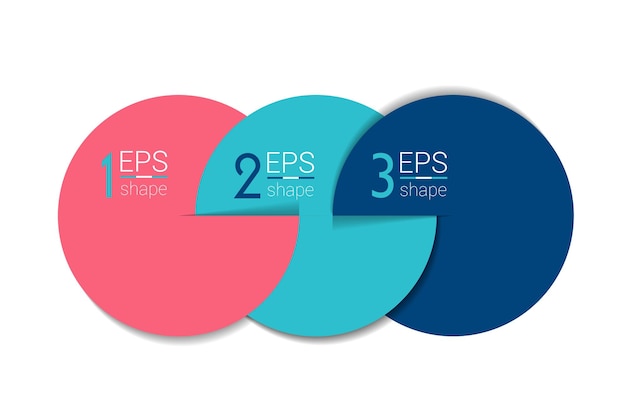 1 EPS
shape

2 EPS
shape

3 EPS
shape