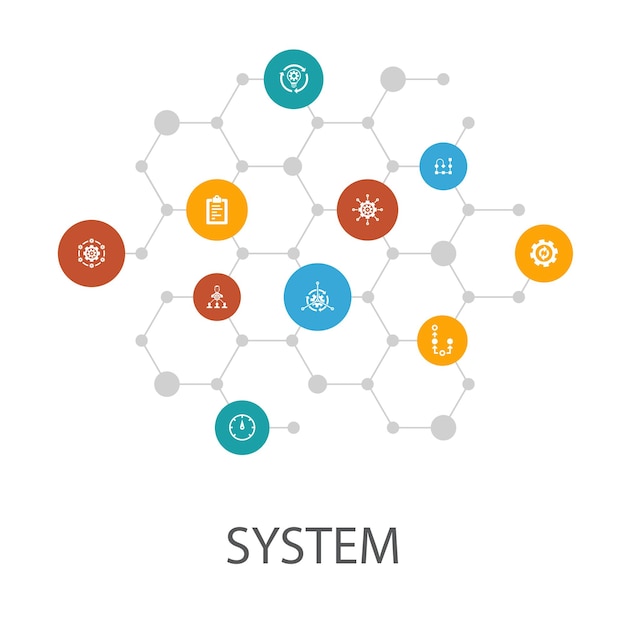 SYSTEM