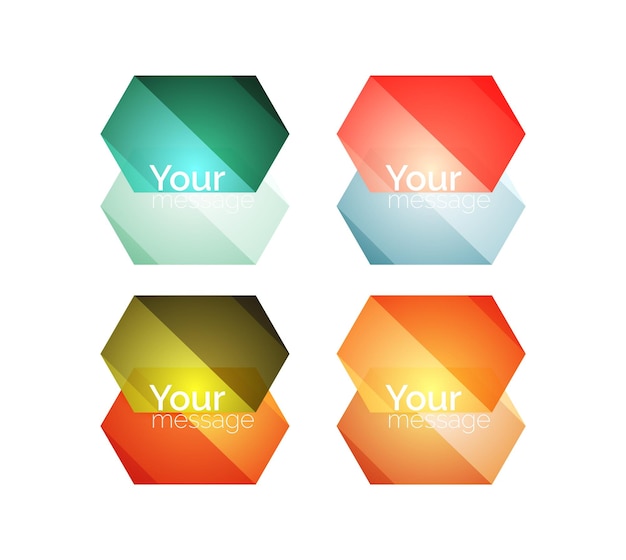 Your
message

Your
message

Your
message

Your
message