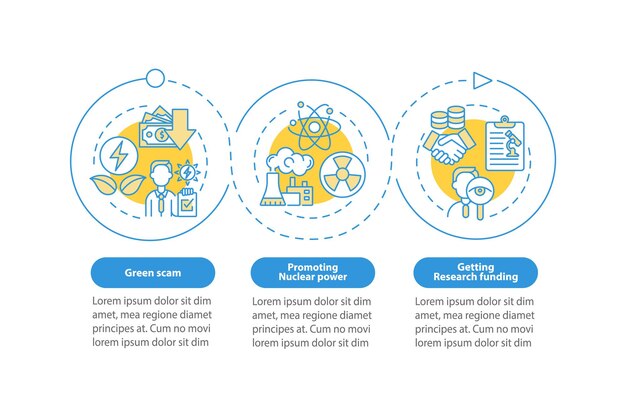 Green scam

Lorem ipsum dolor sit dim amet, mea regione diamet principes at. Cum no movi lorem ipsum dolor sit dim

Promoting Nuclear power

Lorem ipsum dolor sit dim amet, mea regione diamet principes at. Cum no movi lorem ipsum dolor sit dim

Getting Research funding

Lorem ipsum dolor sit dim amet, mea regione diamet principes at. Cum no movi lorem ipsum dolor sit dim