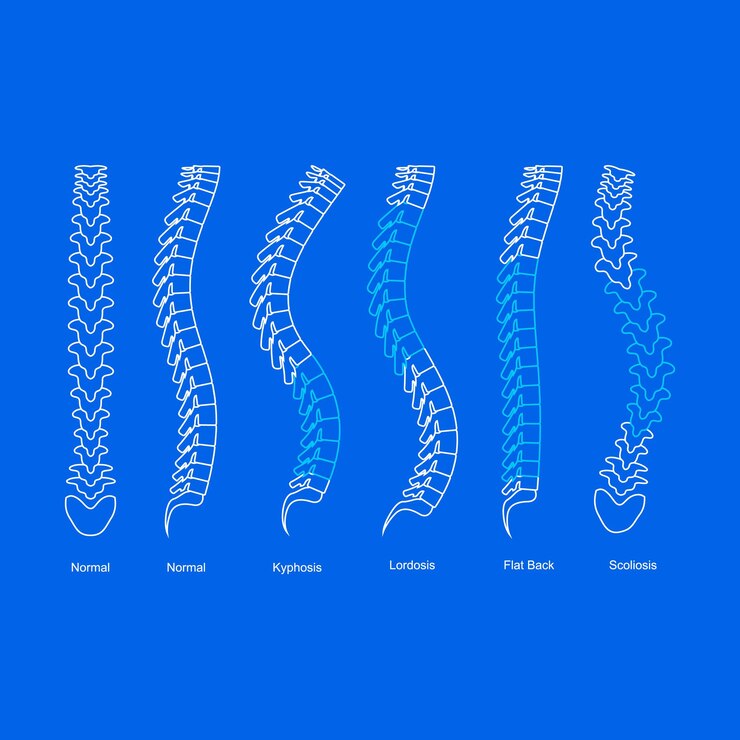 Normal Normal Kyphosis Lordosis Flat Back Scoliosis