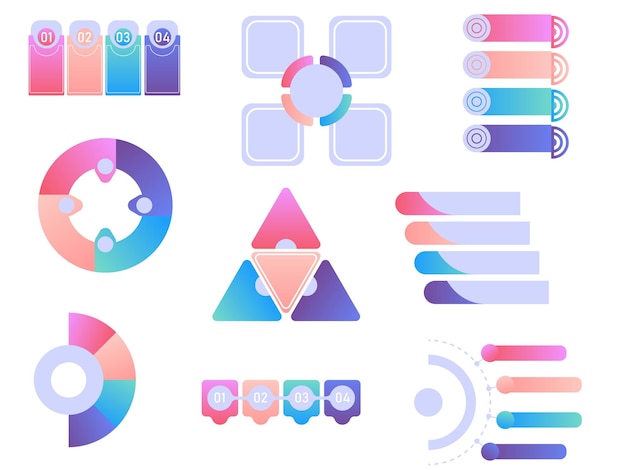 01 02 03 04

01 02 03 04