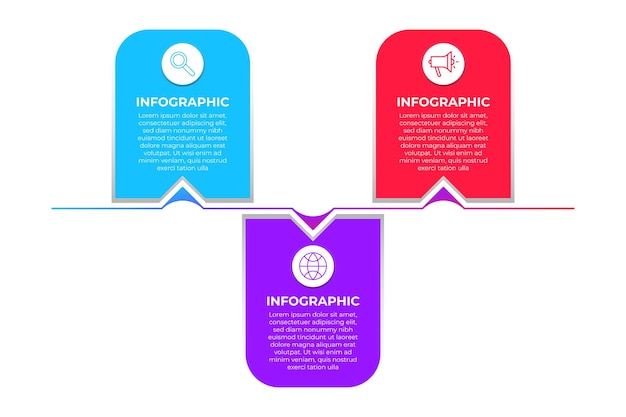 INFOGRAPHIC

Lorem ipsum dolor sit amet, consectetuer adipiscing elit, sed diam nonummy nibh euismod tincidunt ut laoreet dolore magna aliquam erat volutpat. Ut wisi enim ad minim veniam, quis nostrud exerci tation ulla

INFOGRAPHIC

Lorem ipsum dolor sit amet, consectetuer adipiscing elit, sed diam nonummy nibh euismod tincidunt ut laoreet dolore magna aliquam erat volutpat. Ut wisi enim ad minim veniam, quis nostrud exerci tation ulla

INFOGRAPHIC

Lorem ipsum dolor sit amet, consectetuer adipiscing elit, sed diam nonummy nibh euismod tincidunt ut laoreet dolore magna aliquam erat volutpat. Ut wisi enim ad minim veniam, quis nostrud exerci tation ulla