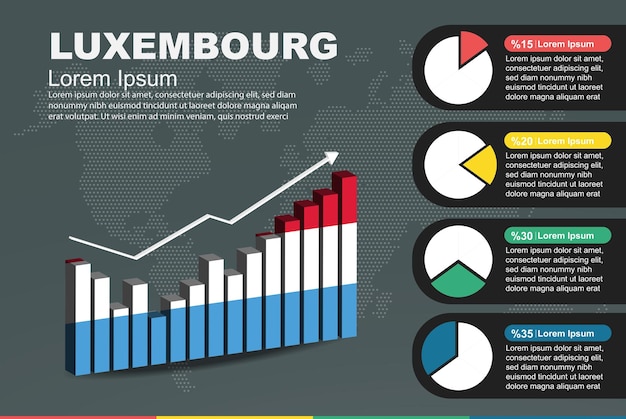 LUXEMBOURG

Lorem Ipsum

Lorem ipsum dolor sit amet, consectetuer adipiscing elit, sed diam nonummy nibh euismod tincidunt ut laoreet dolore magna aliquam erat volutpat. Ut wisi enim ad minim veniam, quis nostrud exerci

%15 | Lorem Ipsum

Lorem ipsum dolor sit amet, consectetuer adipiscing elit, sed diam nonummy nibh euismod tincidunt ut laoreet dolore magna aliquam erat

%20 | Lorem Ipsum

Lorem ipsum dolor sit amet, consectetuer adipiscing elit, sed diam nonummy nibh euismod tincidunt ut laoreet dolore magna aliquam erat

%30 | Lorem Ipsum

Lorem ipsum dolor sit amet, consectetuer adipiscing elit, sed diam nonummy nibh euismod tincidunt ut laoreet dolore magna aliquam erat

%35 | Lorem Ipsum

Lorem ipsum dolor sit amet, consectetuer adipiscing elit, sed diam nonummy nibh euismod tincidunt ut laoreet dolore magna aliquam erat