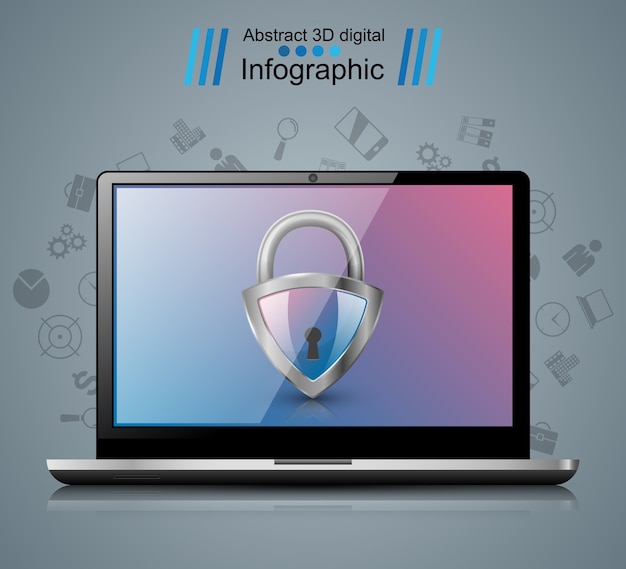 Abstract 3D digital
Infographic