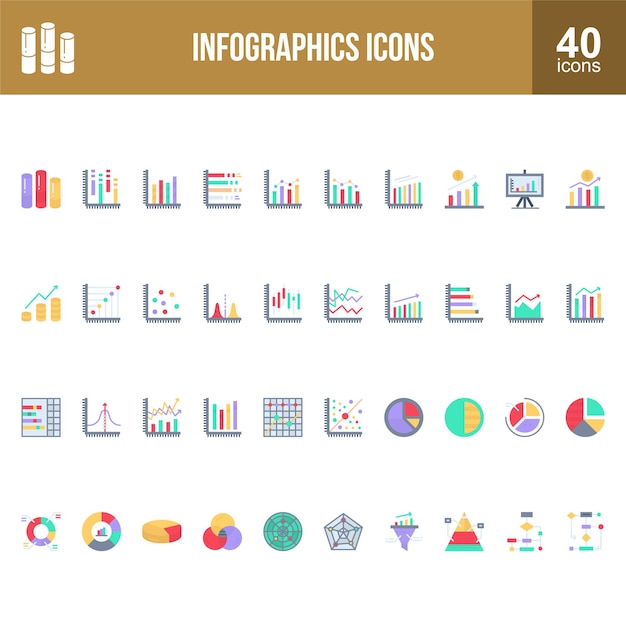 INFOGRAPHICS ICONS

40
icons