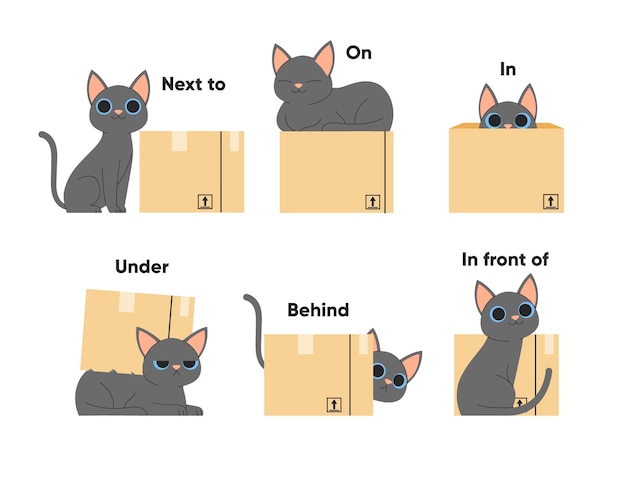 Next to

On

In

Under

Behind

In front of