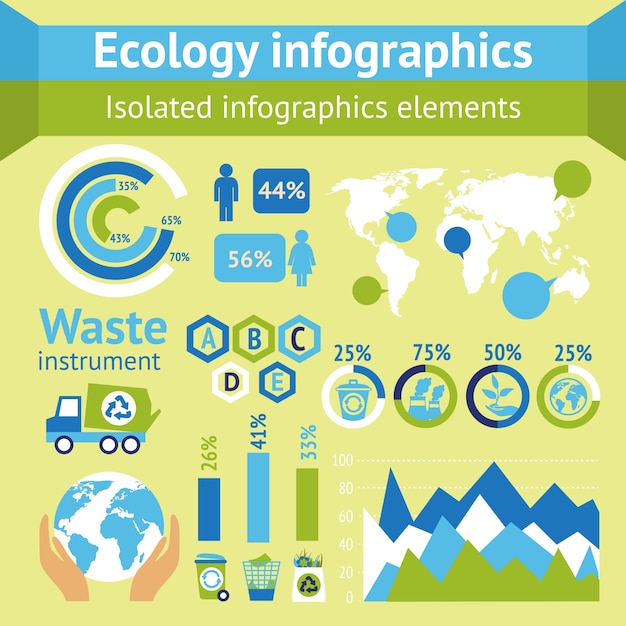 Ecology infographics

Isolated infographics elements

35%
65%
43%
70%

44%

56%

Waste
instrument

A B C
D E

25%
75%
50%
25%

26%
41%
33%

100
80
60
40
20
0