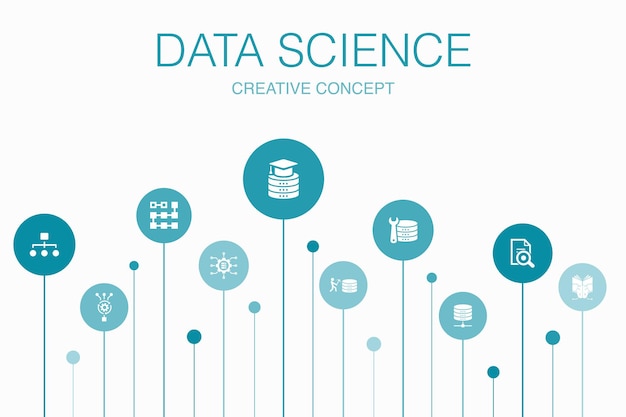 DATA SCIENCE
CREATIVE CONCEPT