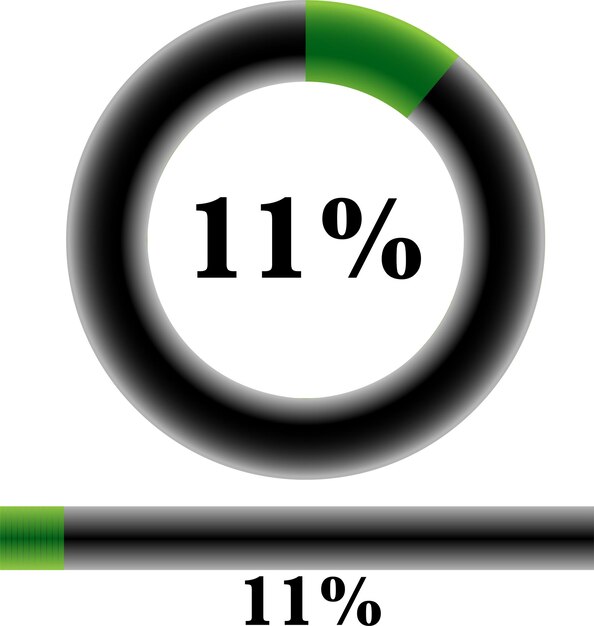 11%

11%