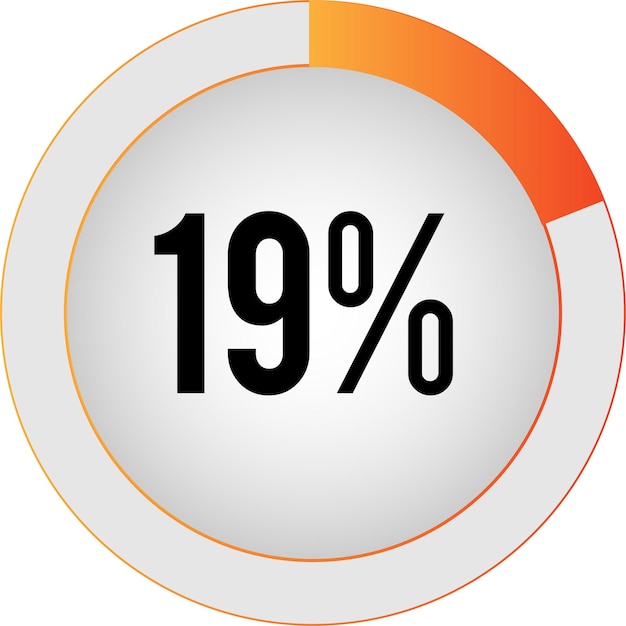 19%