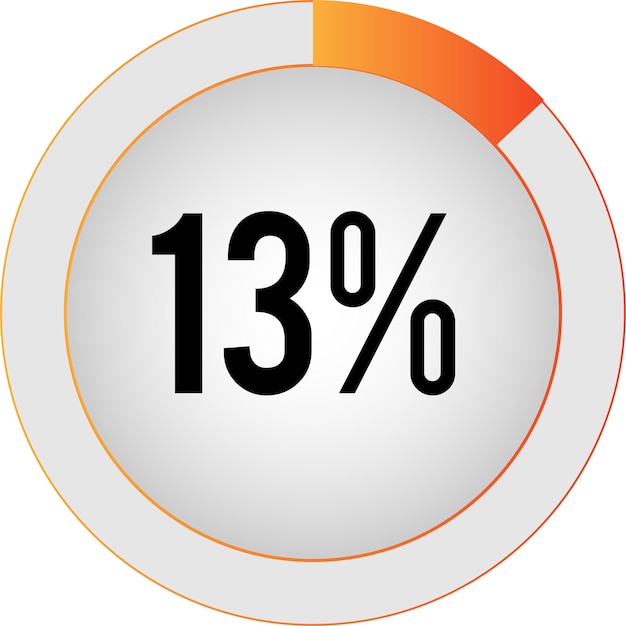 13%