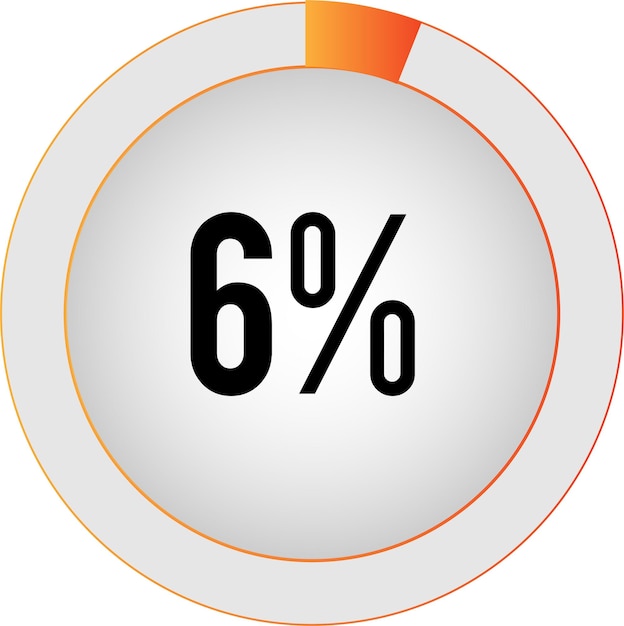 6%