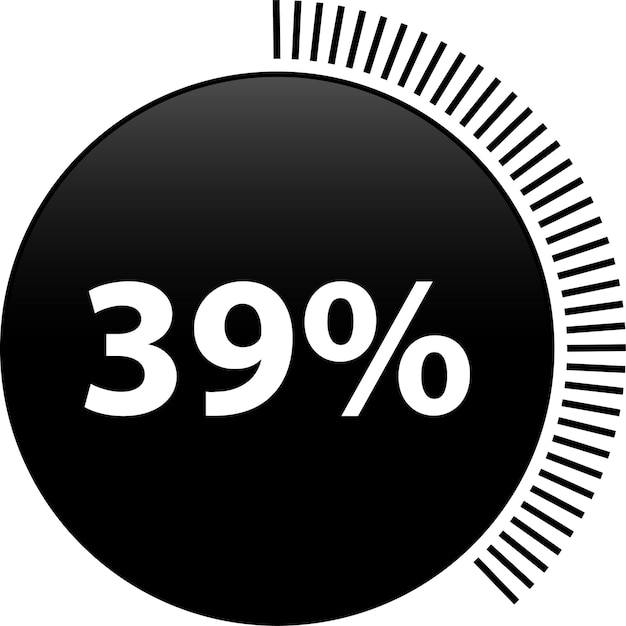 39%