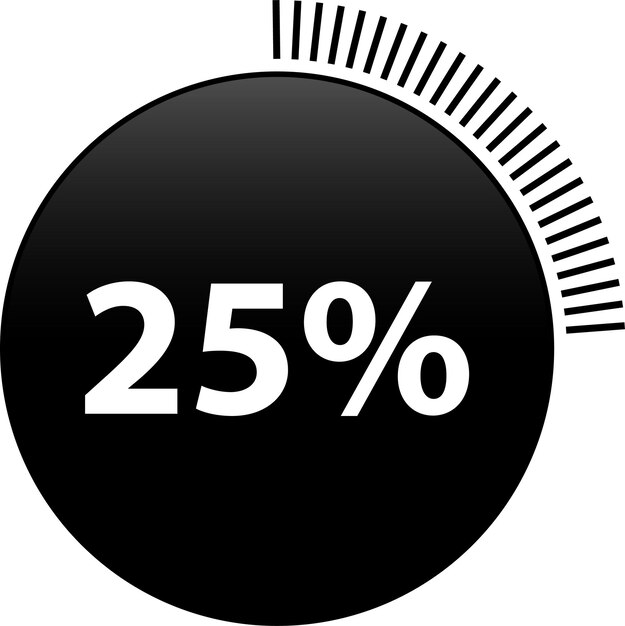 25%