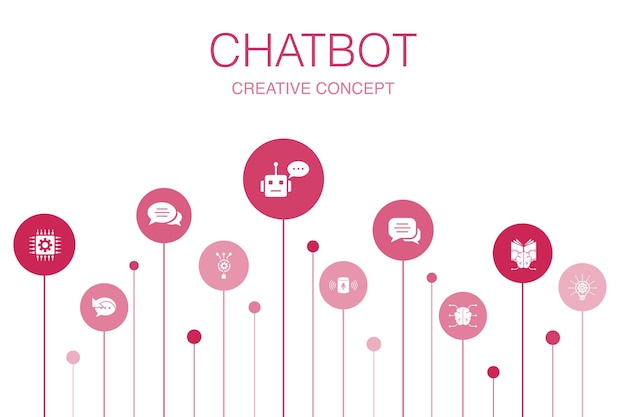 CHATBOT
CREATIVE CONCEPT